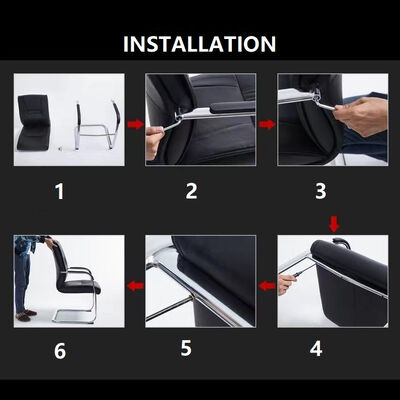 INSTALLATION

1

2

3

6

5

4